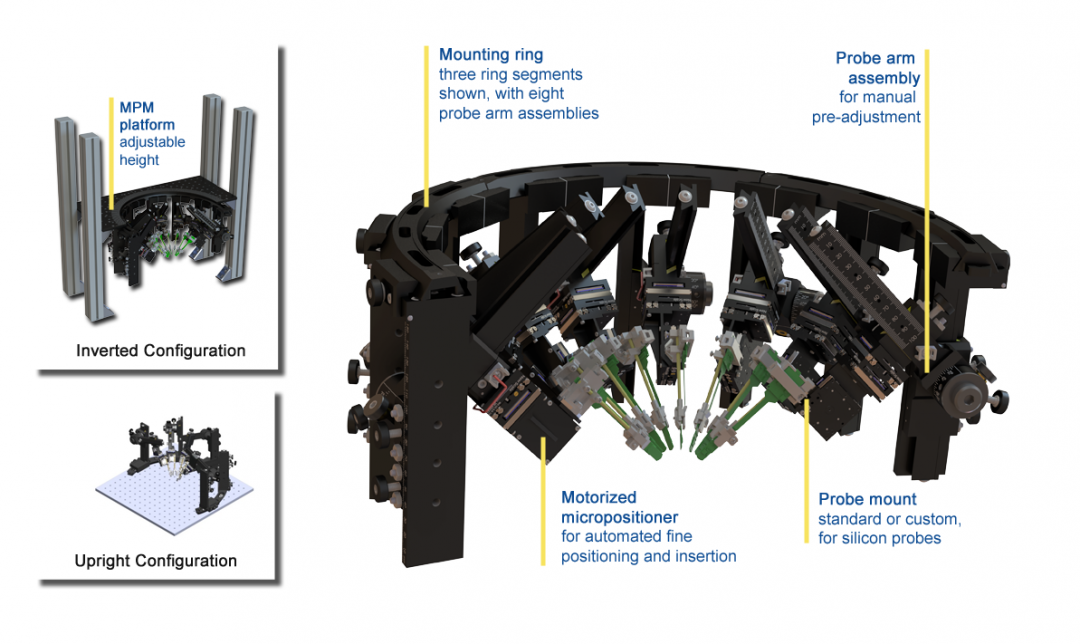 MPM platform
adjustable height

Inverted Configuration

Upright Configuration

Mounting ring
three ring segments shown, with eight probe arm assemblies

Probe arm assembly
for manual pre-adjustment

Motorized micropositioner
for automated fine positioning and insertion

Probe mount
standard or custom, for silicon probes