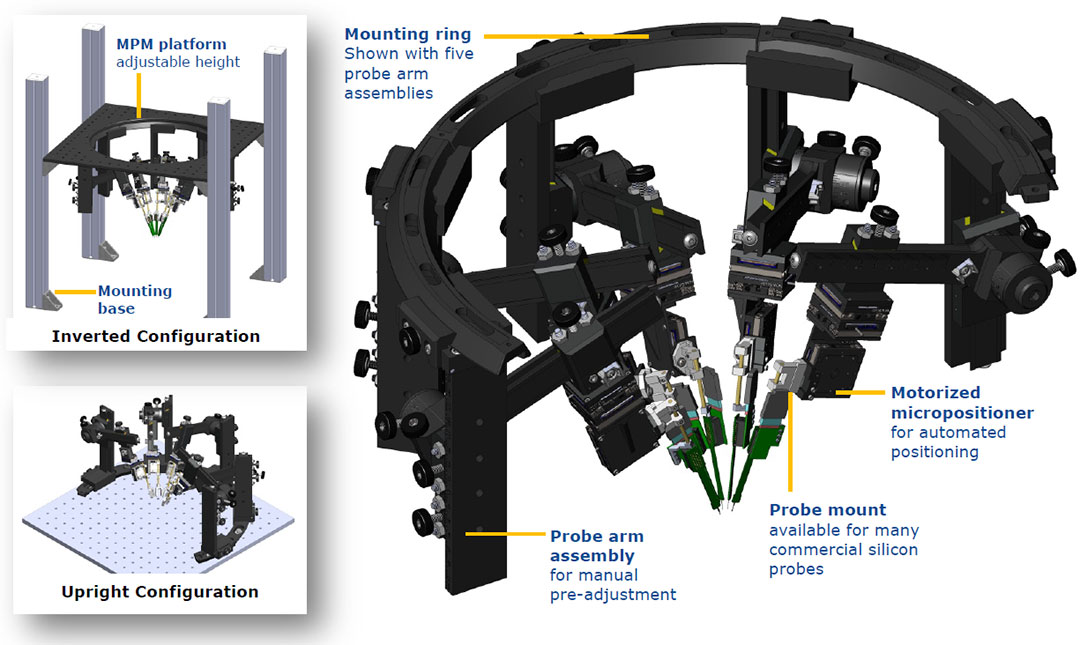 MPM platform
adjustable height

Mounting base

Inverted Configuration

Upright Configuration

Mounting ring
Shown with five probe arm assemblies

Motorized micropositioner
for automated positioning

Probe mount
available for many commercial silicon probes

Probe arm assembly
for manual pre-adjustment