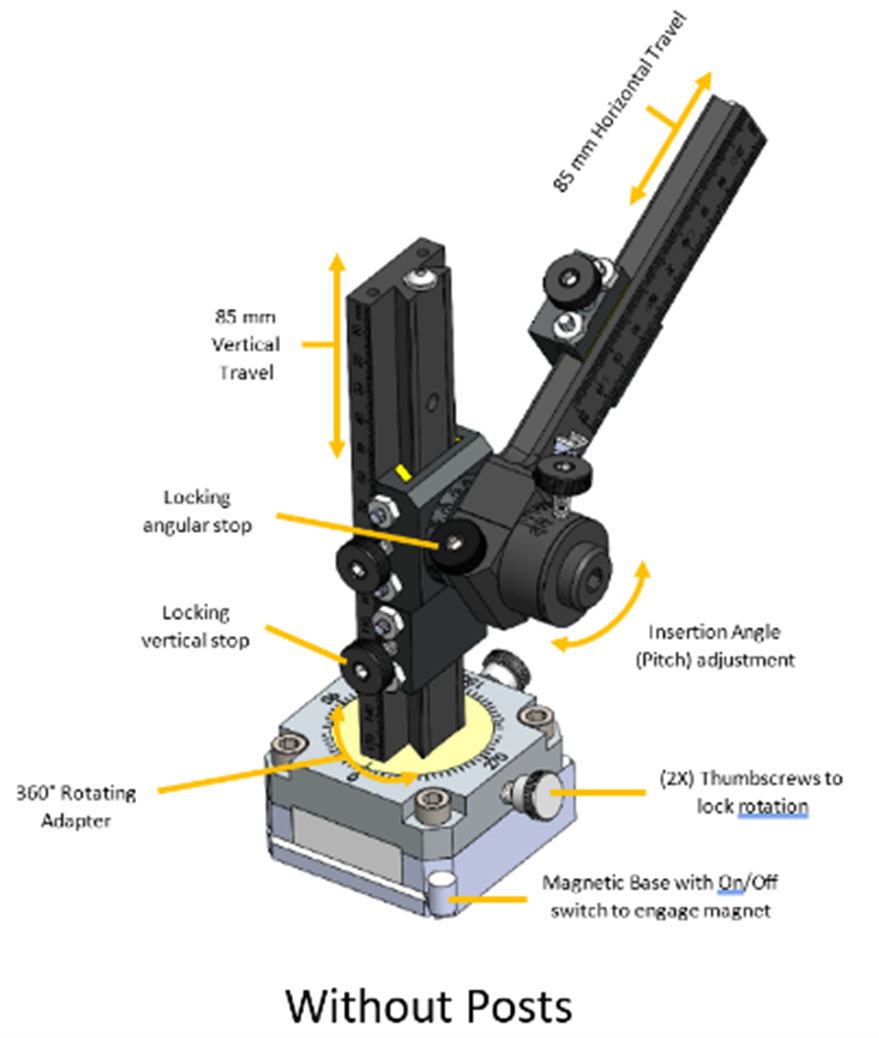 85 mm Horizontal Travel

85 mm Vertical Travel

Locking angular stop

Locking vertical stop

Insertion Angle (Pitch) adjustment

360° Rotating Adapter

(2X) Thumbscrews to lock rotation

Magnetic Base with On/Off switch to engage magnet

Without Posts