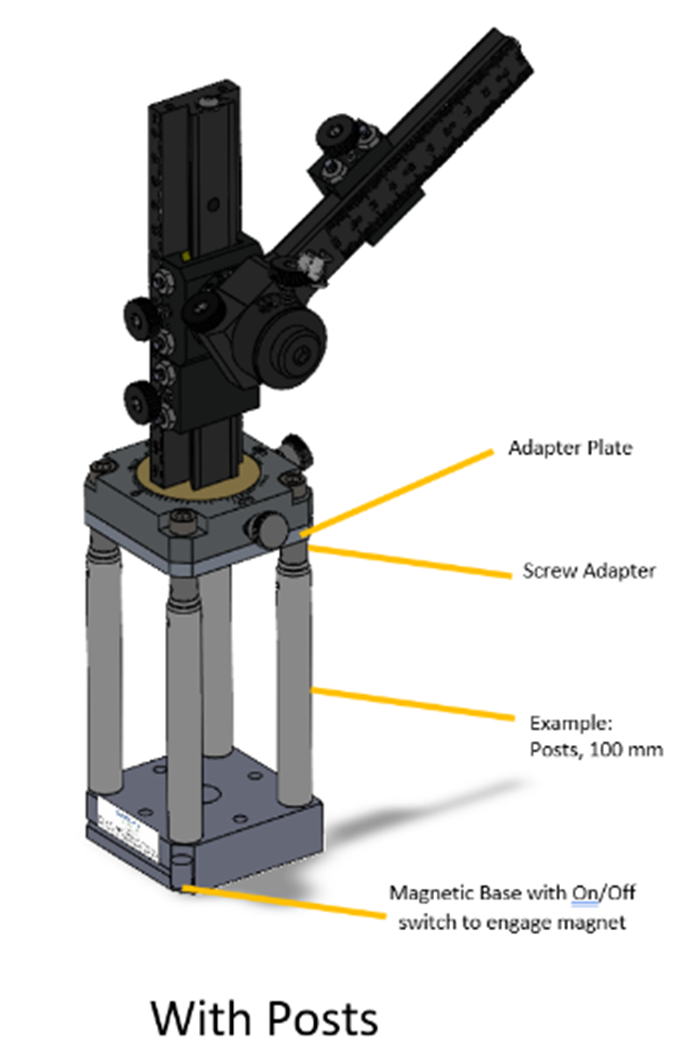 Adapter Plate

Screw Adapter

Example:
Posts, 100 mm

Magnetic Base with On/Off switch to engage magnet

With Posts